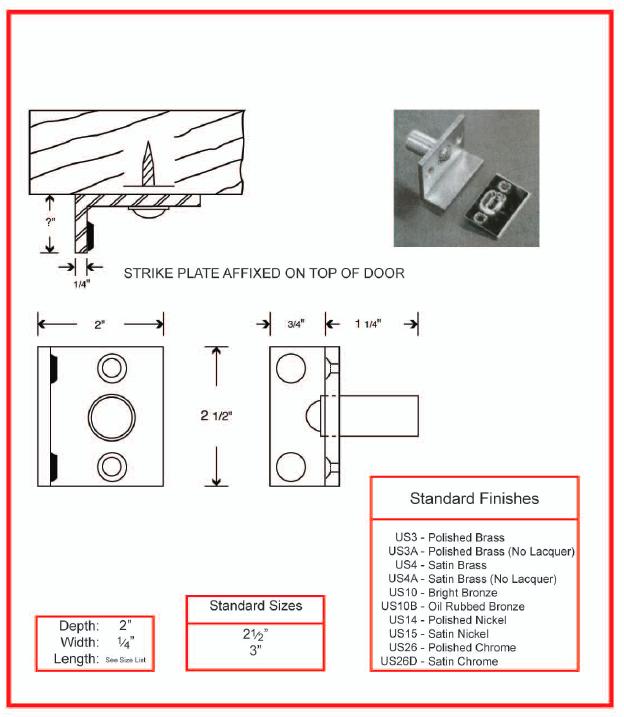 ?"

1/4"

STRIKE PLATE AFFIXED ON TOP OF DOOR

2"

3/4"

1 1/4"

2 1/2"

Standard Finishes

US3 - Polished Brass
US3A - Polished Brass (No Lacquer)
US4 - Satin Brass
US4A - Satin Brass (No Lacquer)
US10 - Bright Bronze
US10B - Oil Rubbed Bronze
US14 - Polished Nickel
US15 - Satin Nickel
US26 - Polished Chrome
US26D - Satin Chrome

Standard Sizes

2½"
3"

Depth: 2"
Width: ¼"
Length: See Size List